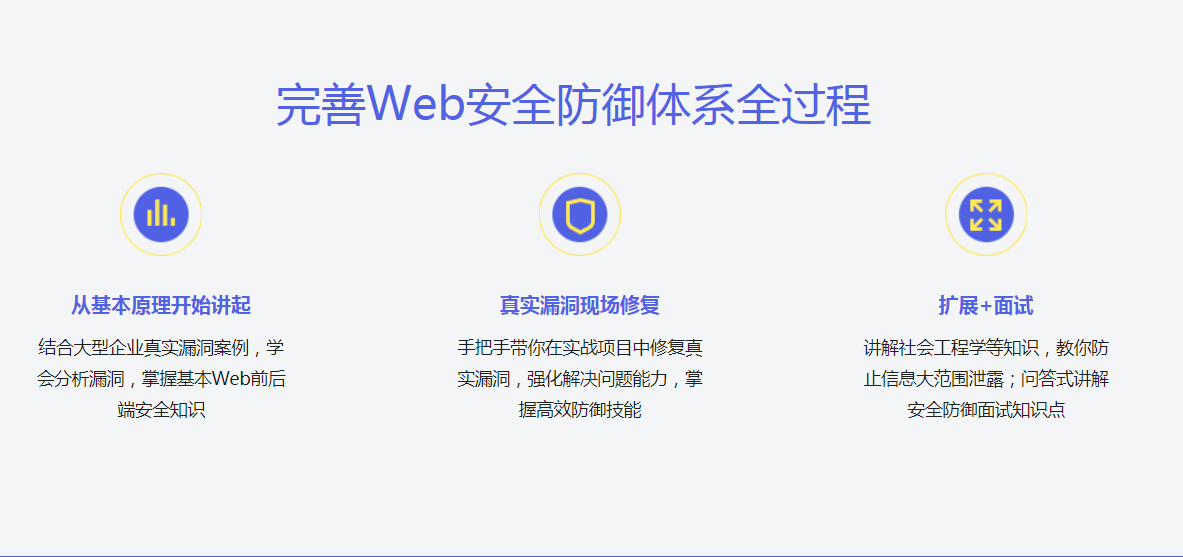 完善Web安全防御体系全过程

从基本原理开始讲起

结合大型企业真实漏洞案例，学会分析漏洞，掌握基本Web前后端安全知识

真实漏洞现场修复

手把手带你在实战项目中修复真实漏洞，强化解决问题能力，掌握高效防御技能

扩展+面试

讲解社会工程学等知识，教你防止信息大范围泄露；问答式讲解安全防御面试知识点